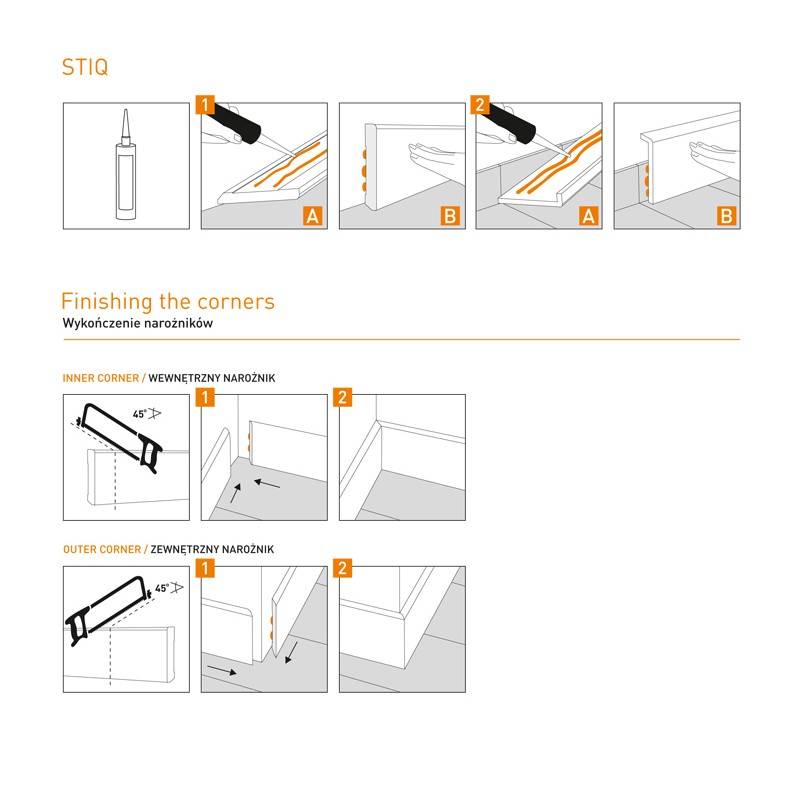 STIQ

1

A

B

2

A

B

Finishing the corners
Wykończenie narożników

INNER CORNER / WEWNĘTRZNY NAROŻNIK

45°

1

2

OUTER CORNER / ZEWNĘTRZNY NAROŻNIK

45°

1

2